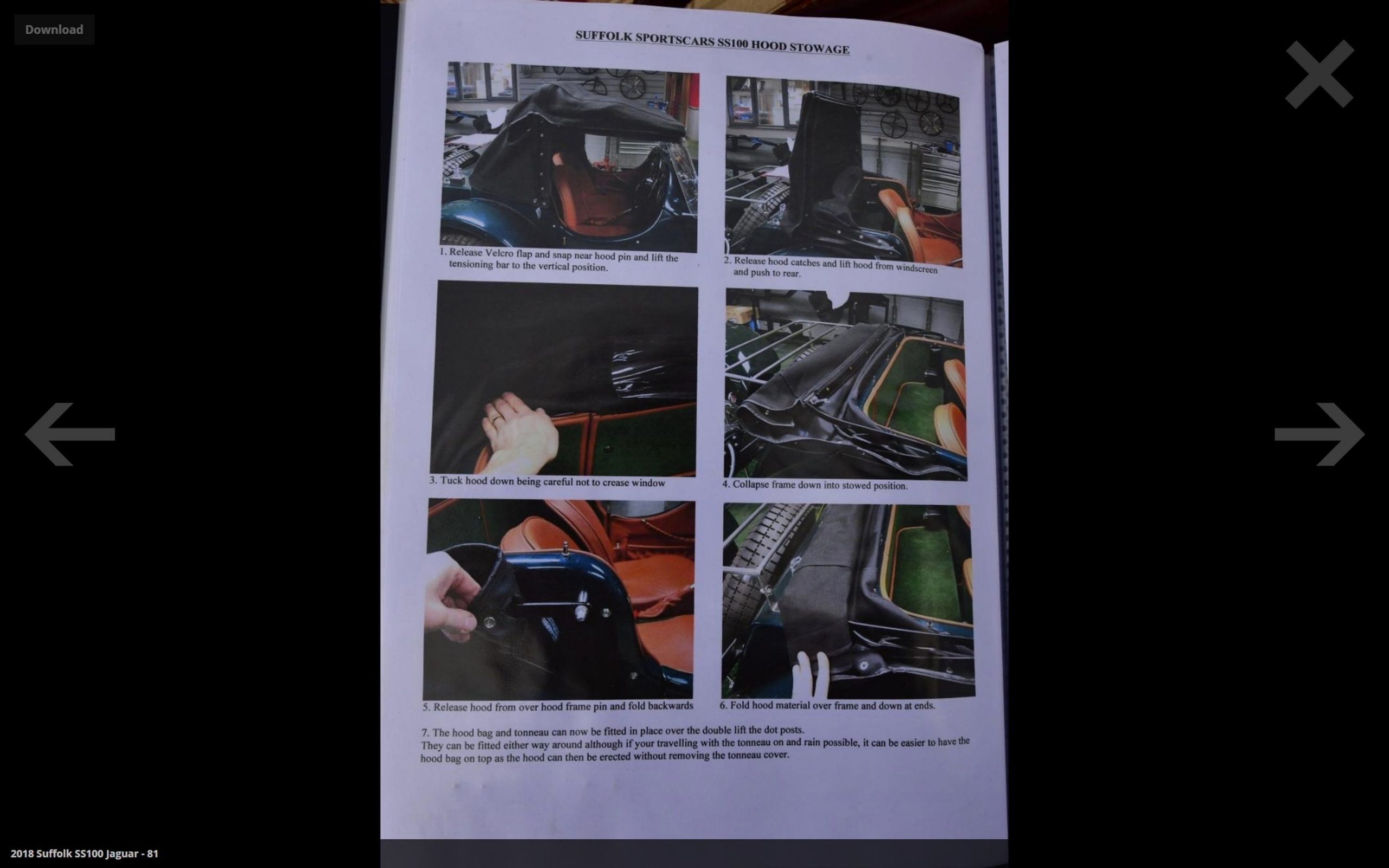 Download

SUFFOLK SPORTSCARS SS100 HOOD STOWAGE

1. Release Velcro flap and snap near hood pin and lift the tensioning bar to the vertical position.

2. Release hood catches and lift hood from windscreen and push to rear.

3. Tuck hood down being careful not to crease window

4. Collapse frame down into stowed position.

5. Release hood from over hood frame pin and fold backwards

6. Fold hood material over frame and down at ends.

7. The hood bag and tonneau can now be fitted in place over the double lift the dot posts. They can be fitted either way around although if your travelling with the tonneau on and rain possible, it can be easier to have the hood bag on top as the hood can then be erected without removing the tonneau cover.

2018 Suffolk SS100 Jaguar - 81